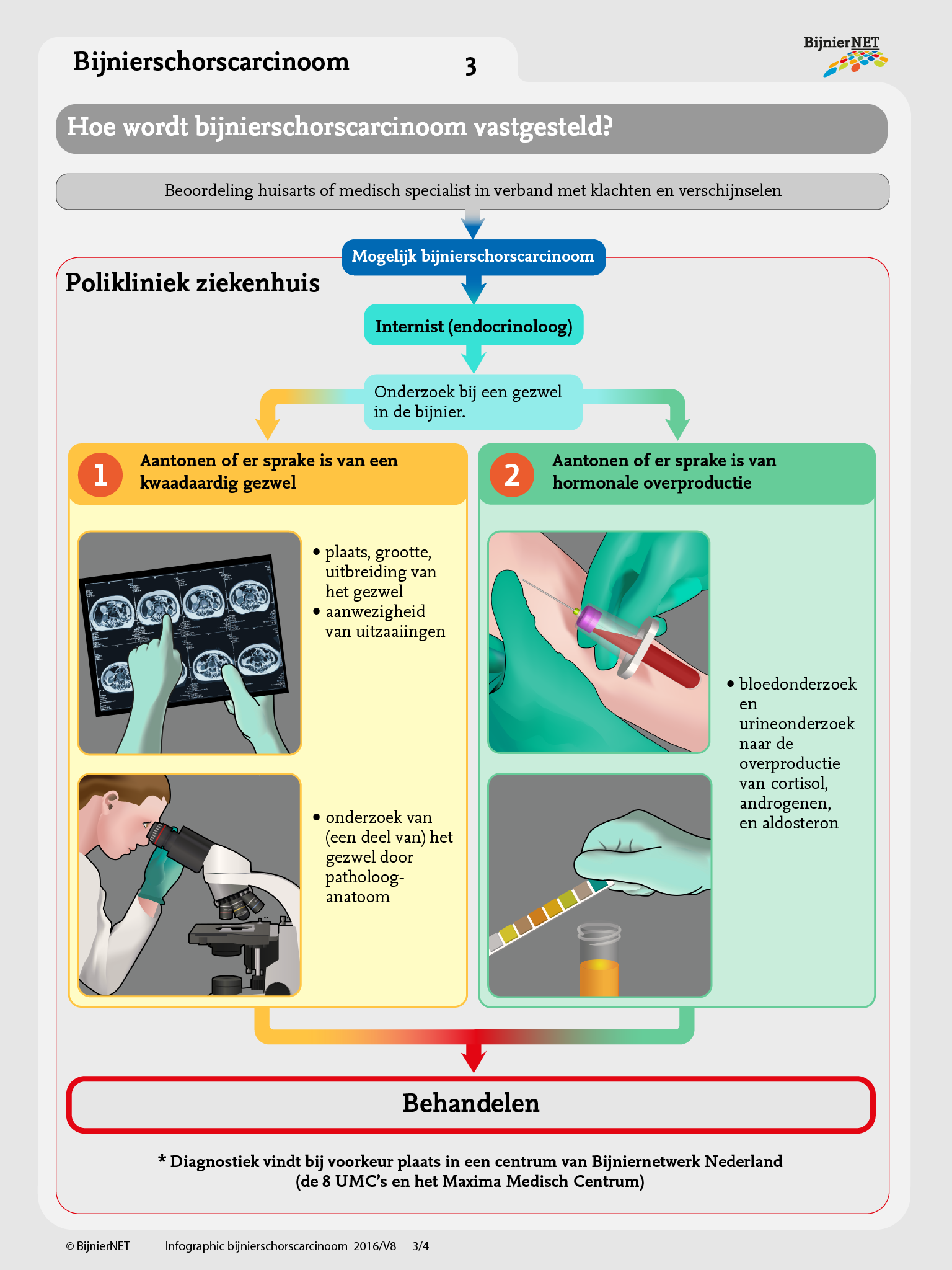 Bijnierschorscarcinoom 3

BijnierNET

Hoe wordt bijnierschorscarcinoom vastgesteld?

Beoordeling huisarts of medisch specialist in verband met klachten en verschijnselen

Mogelijk bijnierschorscarcinoom

Polikliniek ziekenhuis

Internist (endocrinoloog)

Onderzoek bij een gezwel in de bijnier.

1 Aantonen of er sprake is van een kwaadaardig gezwel

• plaats, grootte, uitbreiding van het gezwel
• aanwezigheid van uitzaaiingen

• onderzoek van (een deel van) het gezwel door patholoog-anatoom

2 Aantonen of er sprake is van hormonale overproductie

• bloedonderzoek en urineonderzoek naar de overproductie van cortisol, androgenen, en aldosteron

Behandelen

* Diagnostiek vindt bij voorkeur plaats in een centrum van Bijniernetwerk Nederland (de 8 UMC's en het Maxima Medisch Centrum)

© BijnierNET Infographic bijnierschorscarcinoom 2016/V8 3/4